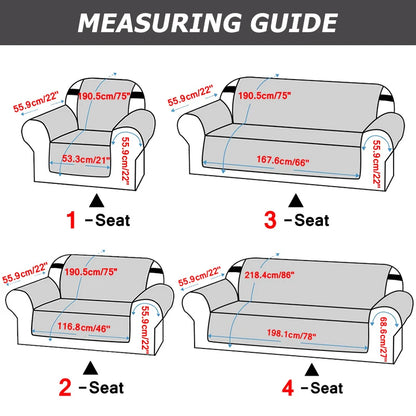 MEASURING GUIDE

55.9cm/22"
190.5cm/75"
53.3cm/21"
55.9cm/22"

1 -Seat

55.9cm/22"
190.5cm/75"
167.6cm/66"
55.9cm/22"

3 -Seat

55.9cm/22"
190.5cm/75"
116.8cm/46"
55.9cm/22"

2 -Seat

55.9cm/22"
218.4cm/86"
198.1cm/78"
68.6cm/27"

4 -Seat